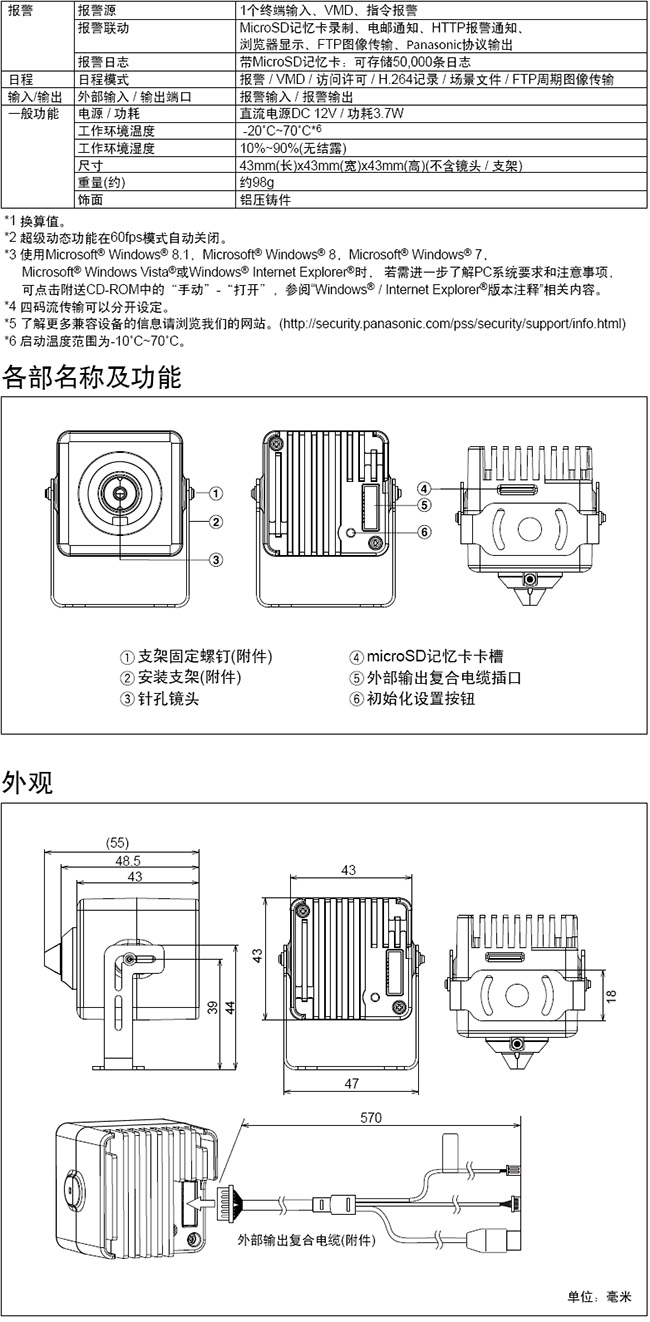 | 报警 | 报警源 | 1个终端输入、VMD、指令报警 |
|---|---|---|
| | 报警联动 | MicroSD记忆卡录制、电邮通知、HTTP报警通知、浏览器显示、FTP图像传输、Panasonic协议输出 |
| | 报警日志 | 带MicroSD记忆卡：可存储50,000条日志 |
| 日程 | 日程模式 | 报警 / VMD / 访问许可 / H.264记录 / 场景文件 / FTP周期图像传输 |
| 输入/输出 | 外部输入 / 输出端口 | 报警输入 / 报警输出 |
| 一般功能 | 电源 / 功耗 | 直流电源DC 12V / 功耗3.7W |
| | 工作环境温度 | -20°C~70°C*6 |
| | 工作环境湿度 | 10%~90%(无结露) |
| | 尺寸 | 43mm(长)x43mm(宽)x43mm(高)(不含镜头 / 支架) |
| | 重量(约) | 约98g |
| | 饰面 | 铝压铸件 |

*1 换算值。
*2 超级动态功能在60fps模式自动关闭。
*3 使用Microsoft® Windows® 8.1、Microsoft® Windows® 8、Microsoft® Windows® 7、Microsoft® Windows Vista®或Windows® Internet Explorer®时，若需进一步了解PC系统要求和注意事项，可点击附送CD-ROM中的“手动”-“打开”，参阅“Windows® / Internet Explorer®版本注释”相关内容。
*4 四码流传输可以分开设定。
*5 了解更多兼容设备的信息请浏览我们的网站。(http://security.panasonic.com/pss/security/support/info.html)
*6 启动温度范围为-10°C~70°C。

各部名称及功能

①
②
③
④
⑤
⑥

① 支架固定螺钉(附件)
② 安装支架(附件)
③ 针孔镜头
④ microSD记忆卡卡槽
⑤ 外部输出复合电缆插口
⑥ 初始化设置按钮

外观

(55)
48.5
43
39
44
43
43
47
18
570
外部输出复合电缆(附件)

单位：毫米